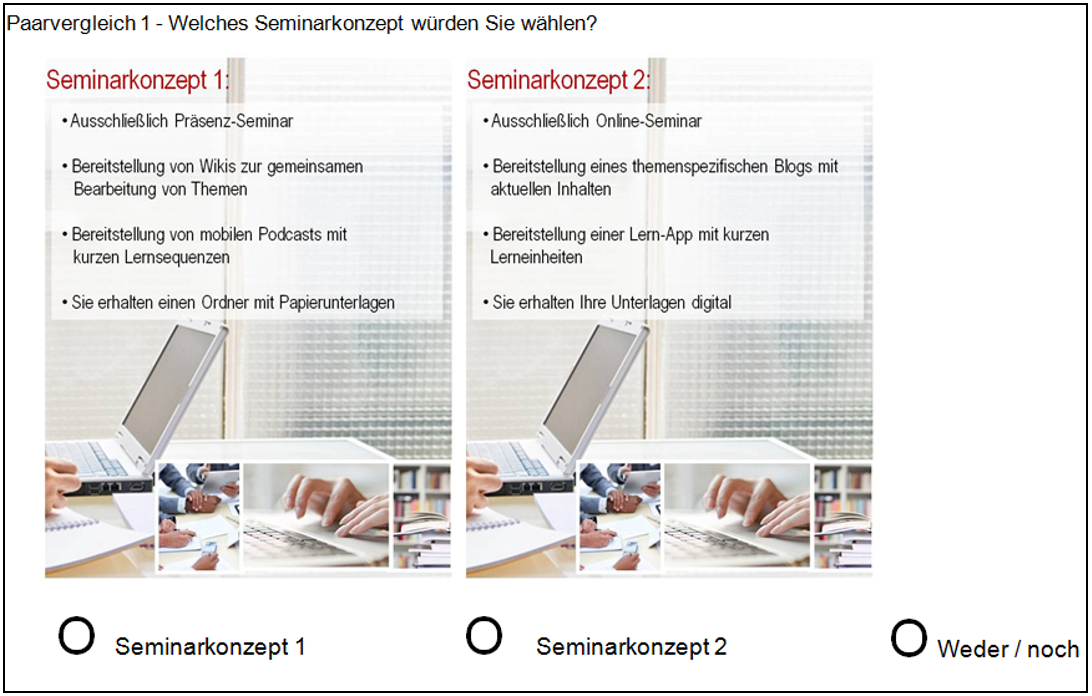 Paarvergleich 1 - Welches Seminarkonzept würden Sie wählen?

Seminarkonzept 1:

• Ausschließlich Präsenz-Seminar

• Bereitstellung von Wikis zur gemeinsamen Bearbeitung von Themen

• Bereitstellung von mobilen Podcasts mit kurzen Lernsequenzen

• Sie erhalten einen Ordner mit Papierunterlagen

Seminarkonzept 2:

• Ausschließlich Online-Seminar

• Bereitstellung eines themenspezifischen Blogs mit aktuellen Inhalten

• Bereitstellung einer Lern-App mit kurzen Lerneinheiten

• Sie erhalten Ihre Unterlagen digital

O Seminarkonzept 1

O Seminarkonzept 2

O Weder / noch